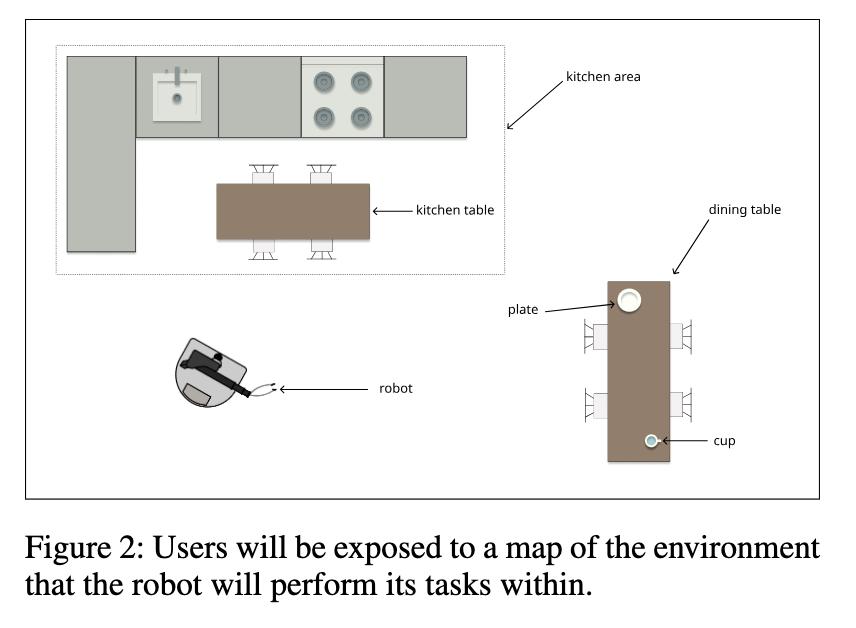 kitchen area

kitchen table

dining table

plate

robot

cup

Figure 2: Users will be exposed to a map of the environment that the robot will perform its tasks within.